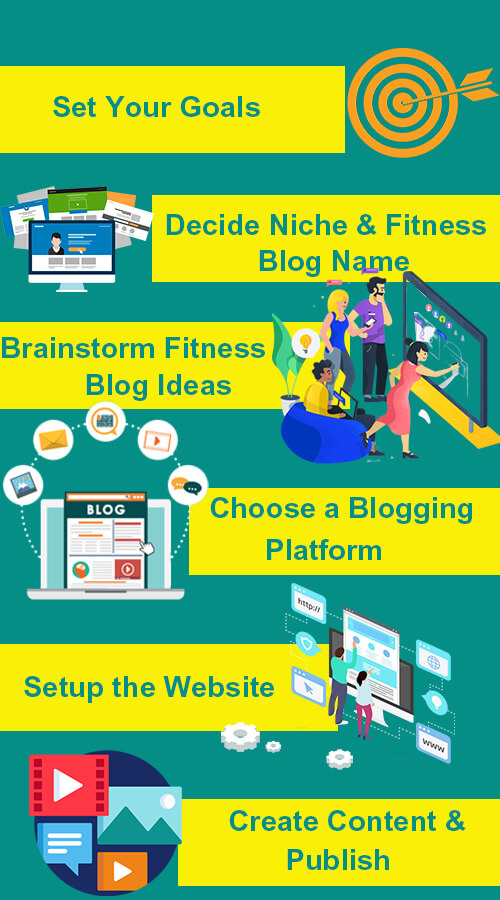 Set Your Goals

Decide Niche & Fitness Blog Name

Brainstorm Fitness Blog Ideas

BLOG

Choose a Blogging Platform

http://

Setup the Website

www

Create Content & Publish